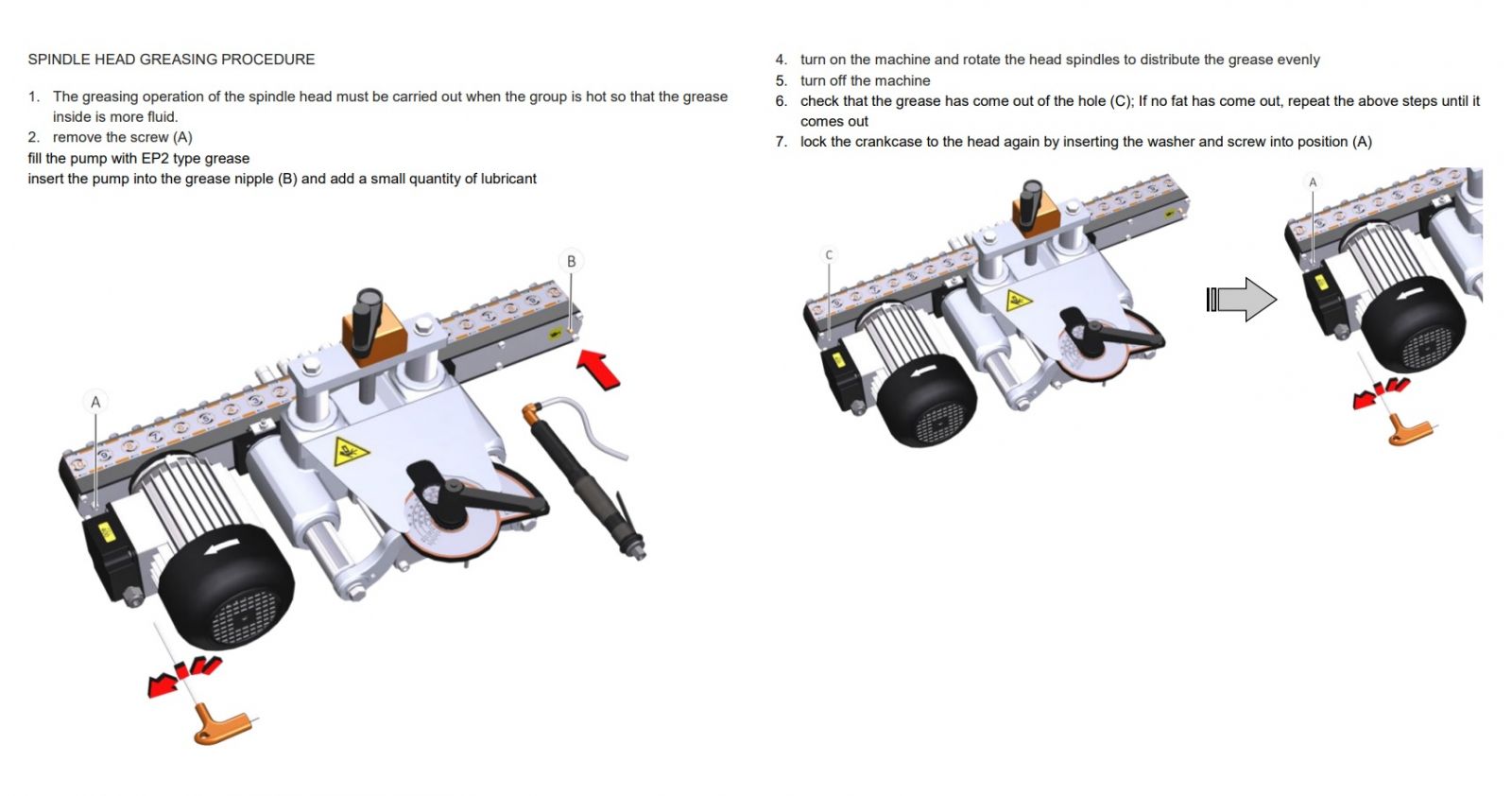 SPINDLE HEAD GREASING PROCEDURE

1. The greasing operation of the spindle head must be carried out when the group is hot so that the grease inside is more fluid.
2. remove the screw (A)
fill the pump with EP2 type grease
insert the pump into the grease nipple (B) and add a small quantity of lubricant

B

A

4. turn on the machine and rotate the head spindles to distribute the grease evenly
5. turn off the machine
6. check that the grease has come out of the hole (C); If no fat has come out, repeat the above steps until it comes out
7. lock the crankcase to the head again by inserting the washer and screw into position (A)

C

A