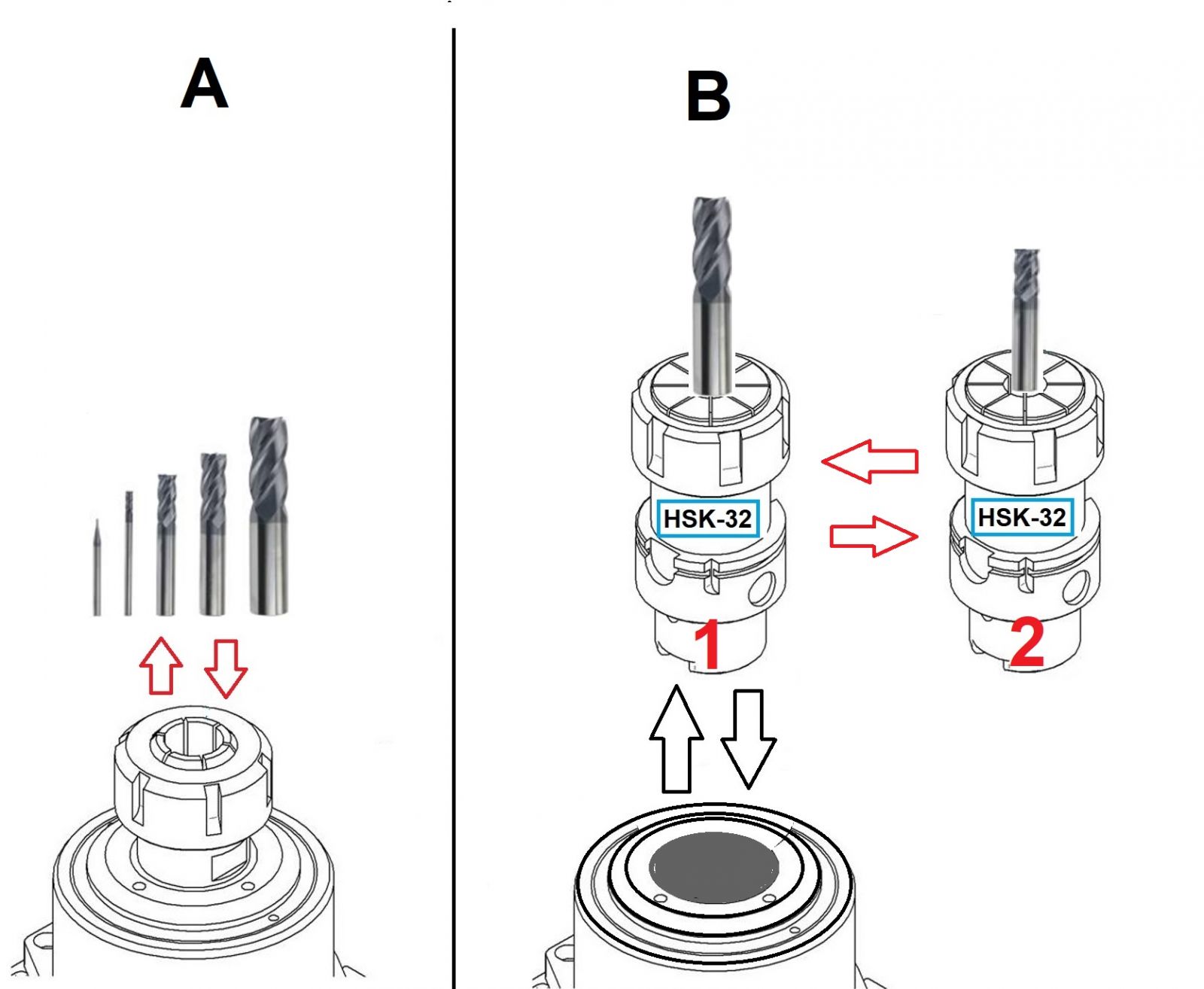 A

B

HSK-32

HSK-32

1

2